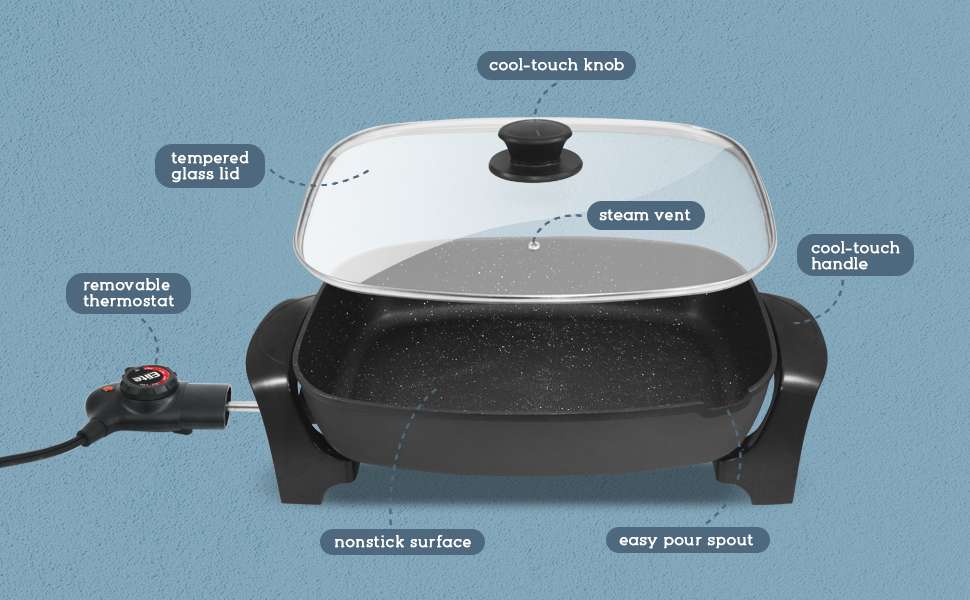 cool-touch knob

tempered glass lid

steam vent

cool-touch handle

removable thermostat

Elite

nonstick surface

easy pour spout